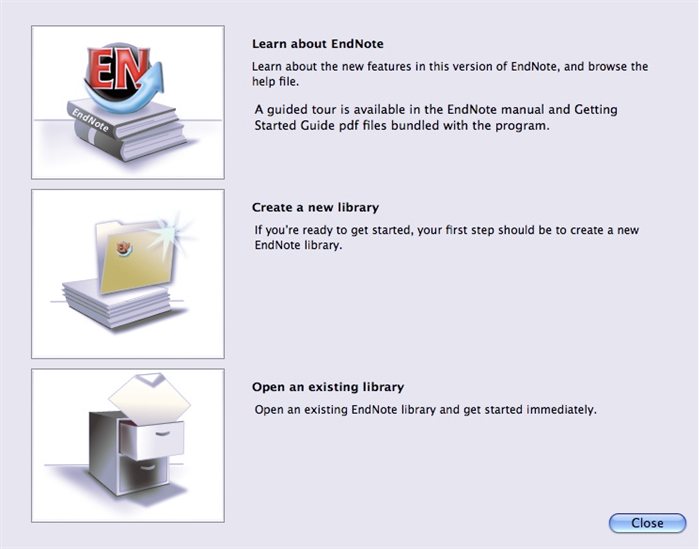 EN

EndNote

Learn about EndNote

Learn about the new features in this version of EndNote, and browse the help file.

A guided tour is available in the EndNote manual and Getting Started Guide pdf files bundled with the program.

Create a new library

If you're ready to get started, your first step should be to create a new EndNote library.

Open an existing library

Open an existing EndNote library and get started immediately.

Close